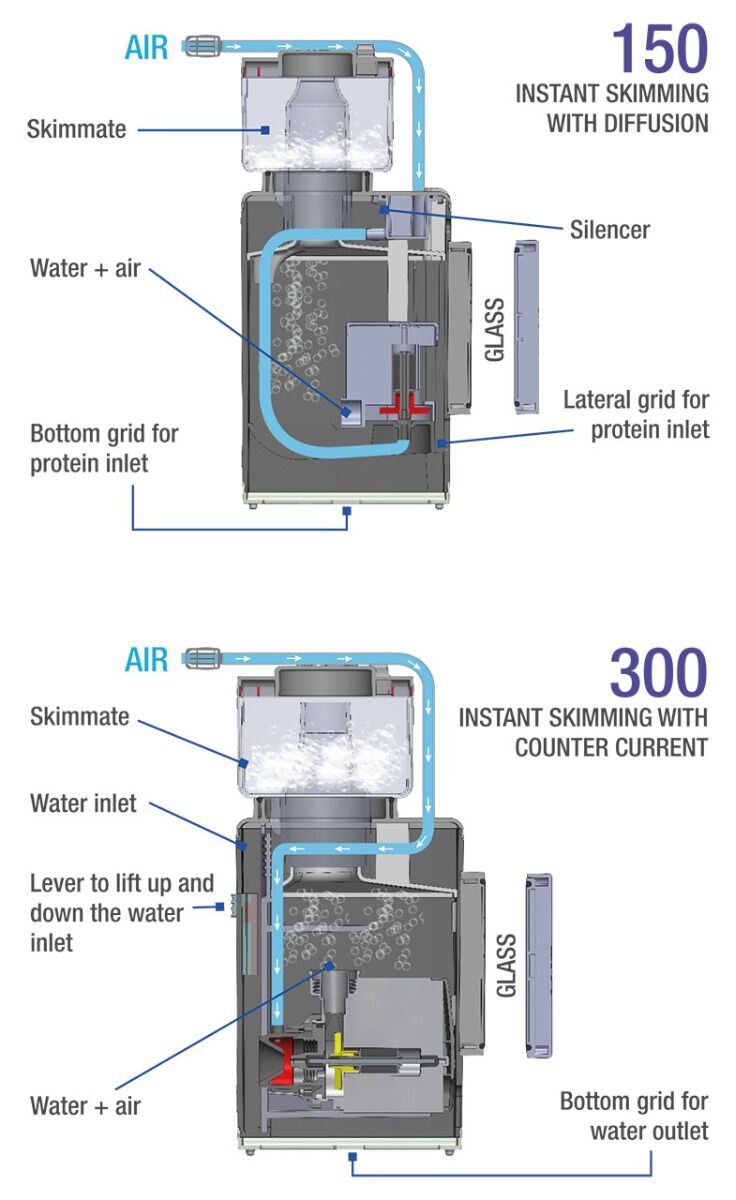 AIR

150
INSTANT SKIMMING WITH DIFFUSION

Skimmate

Silencer

Water + air

GLASS

Lateral grid for protein inlet

Bottom grid for protein inlet

AIR

300
INSTANT SKIMMING WITH COUNTER CURRENT

Skimmate

Water inlet

Lever to lift up and down the water inlet

GLASS

Water + air

Bottom grid for water outlet