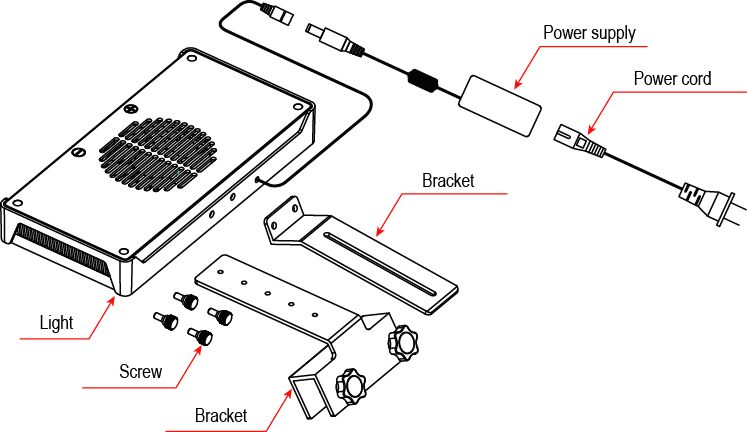 Power supply

Power cord

Bracket

Light

Screw

Bracket